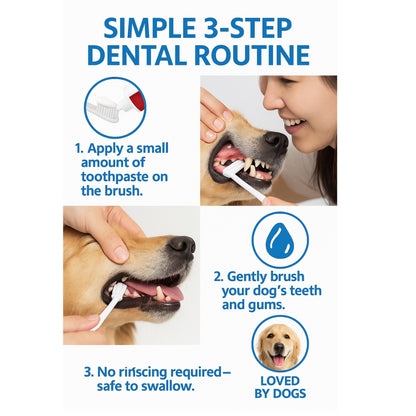 SIMPLE 3-STEP DENTAL ROUTINE

1. Apply a small amount of toothpaste on the brush.

2. Gently brush your dog's teeth and gums.

3. No rinscing required– safe to swallow.

LOVED BY DOGS