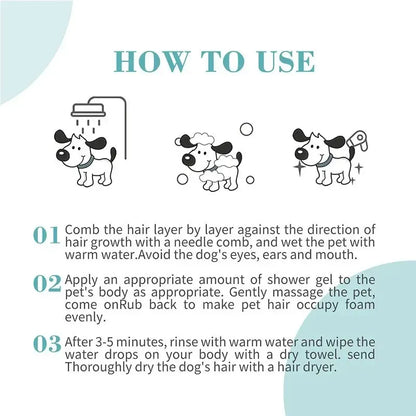 HOW TO USE

01 Comb the hair layer by layer against the direction of hair growth with a needle comb, and wet the pet with warm water.Avoid the dog's eyes, ears and mouth.

02 Apply an appropriate amount of shower gel to the pet's body as appropriate. Gently massage the pet, come onRub back to make pet hair occupy foam evenly.

03 After 3-5 minutes, rinse with warm water and wipe the water drops on your body with a dry towel. send Thoroughly dry the dog's hair with a hair dryer.